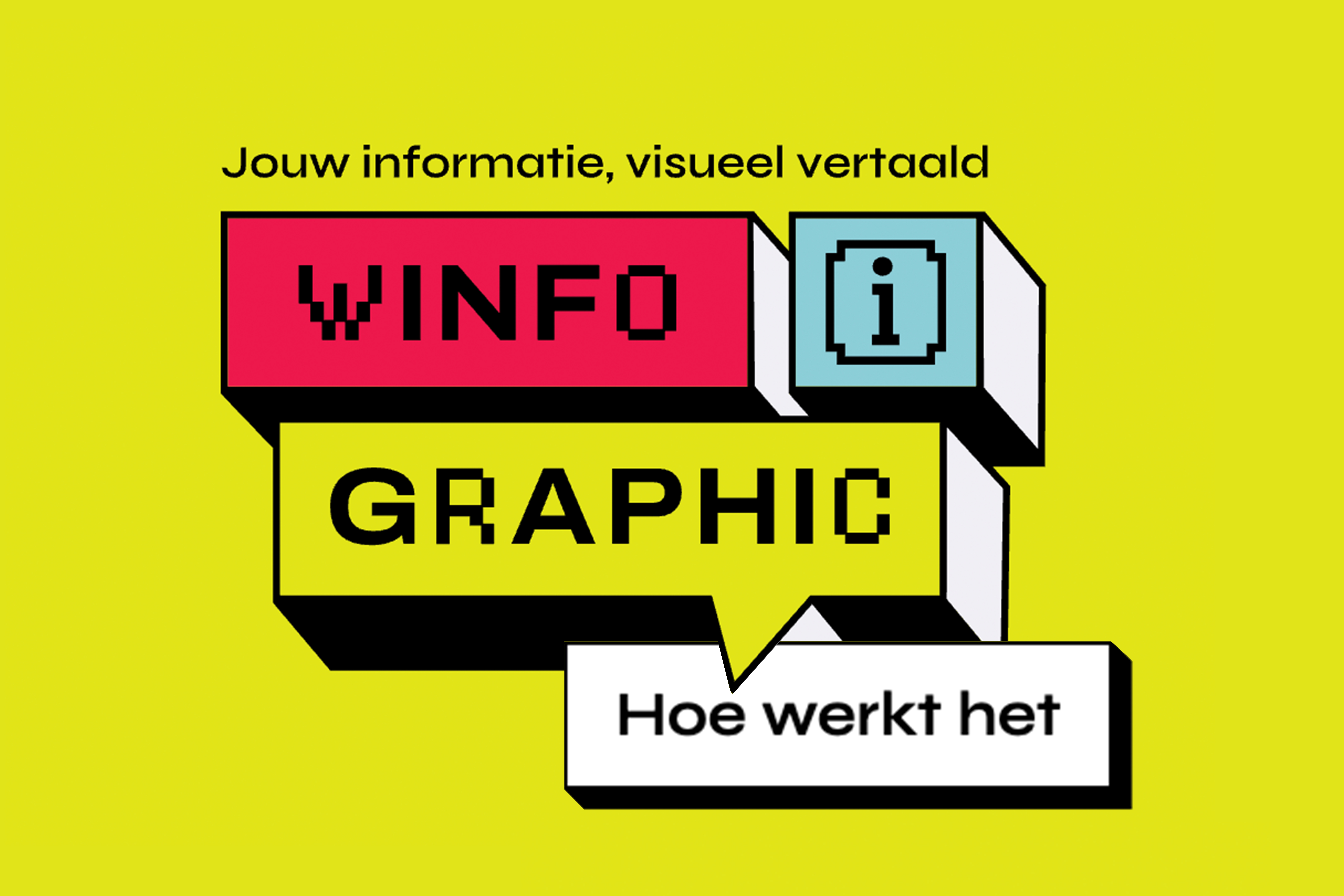 Jouw informatie, visueel vertaald

WINFO

i

GRAPHIC

Hoe werkt het